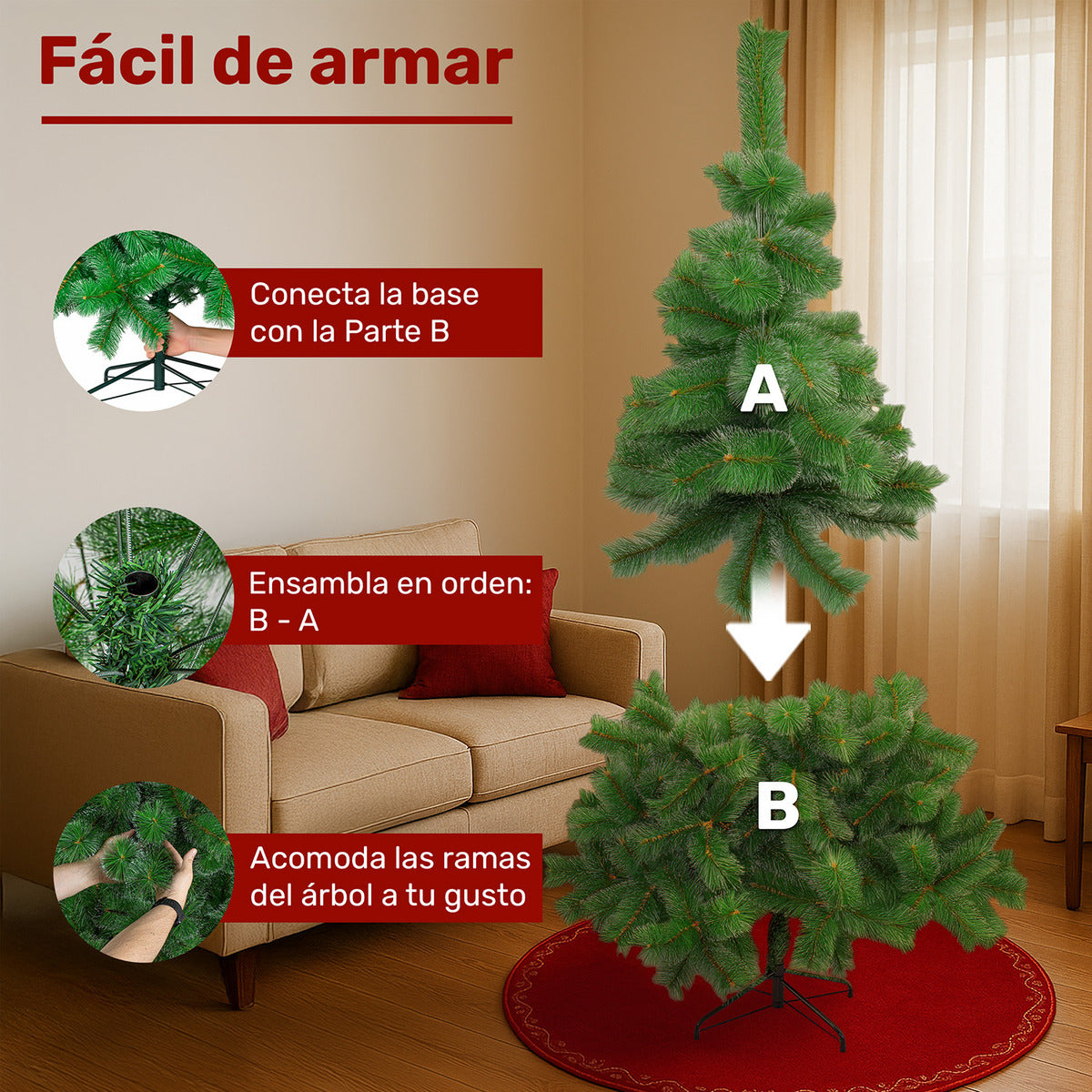 Fácil de armar

Conecta la base con la Parte B

Ensambla en orden: B - A

Acomoda las ramas del árbol a tu gusto

A

B